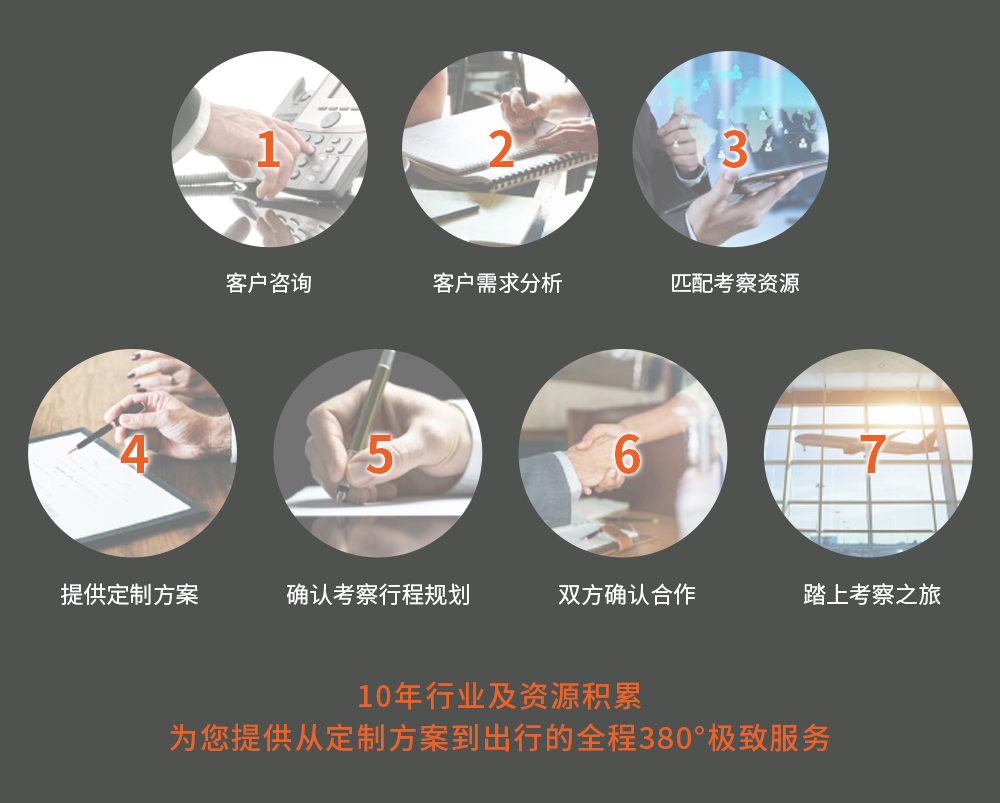 1
客户咨询

2
客户需求分析

3
匹配考察资源

4
提供定制方案

5
确认考察行程规划

6
双方确认合作

7
踏上考察之旅

10年行业及资源积累
为您提供从定制方案到出行的全程380°极致服务